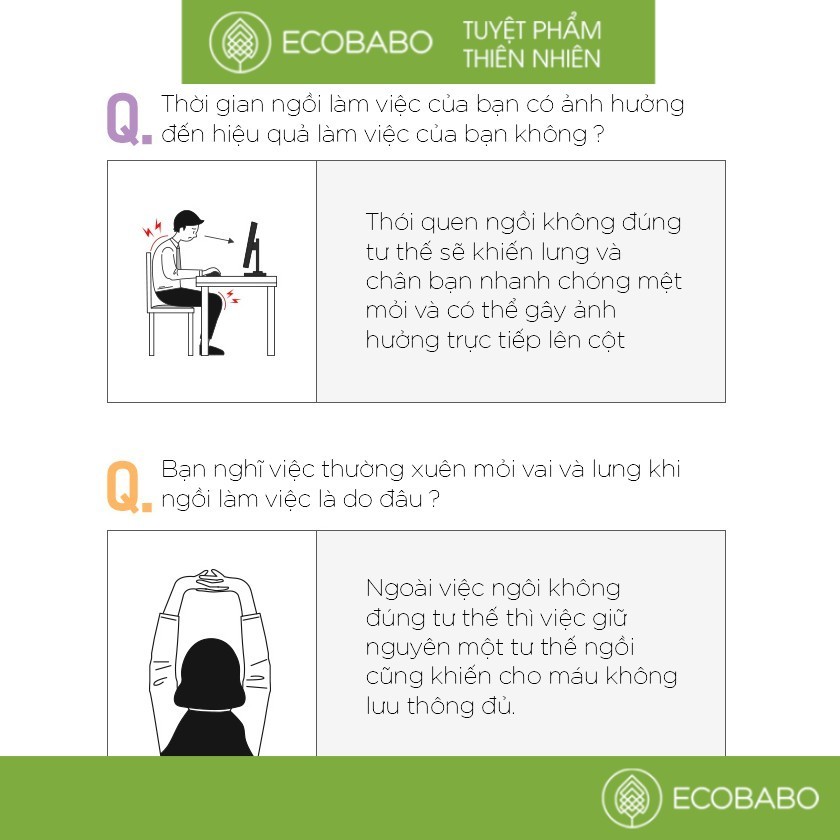 ECOBABO TUYỆT PHẨM THIÊN NHIÊN

Q. Thời gian ngồi làm việc của bạn có ảnh hưởng đến hiệu quả làm việc của bạn không ?

Thói quen ngồi không đúng tư thế sẽ khiến lưng và chân bạn nhanh chóng mệt mỏi và có thể gây ảnh hưởng trực tiếp lên cột

Q. Bạn nghĩ việc thường xuên mỏi vai và lưng khi ngồi làm việc là do đâu ?

Ngoài việc ngồi không đúng tư thế thì việc giữ nguyên một tư thế ngồi cũng khiến cho máu không lưu thông đủ.

ECOBABO